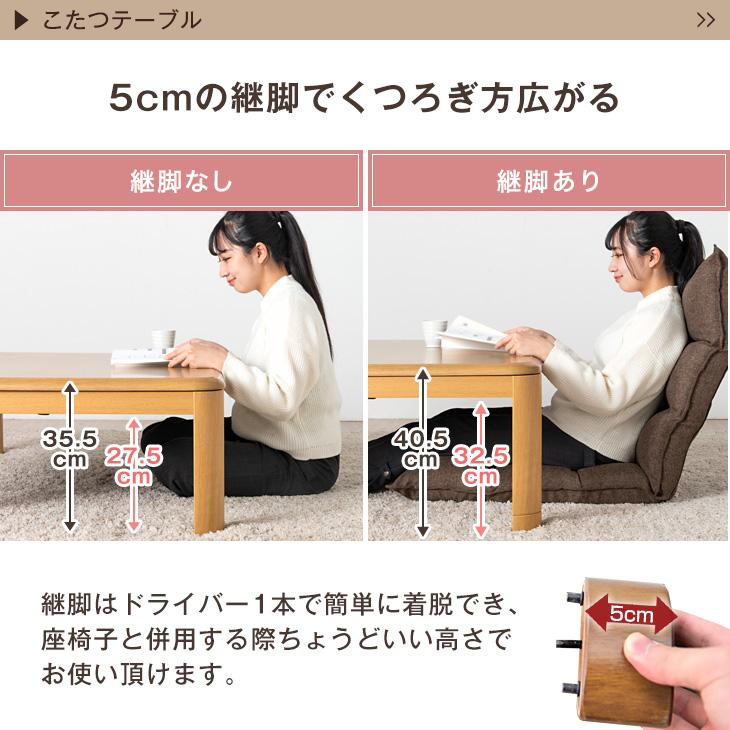 ▶ こたつテーブル >>

5cmの継脚でくつろぎ方広がる

継脚なし

35.5 cm

27.5 cm

継脚あり

40.5 cm

32.5 cm

継脚はドライバー1本で簡単に着脱でき、座椅子と併用する際ちょうどいい高さでお使い頂けます。

5cm