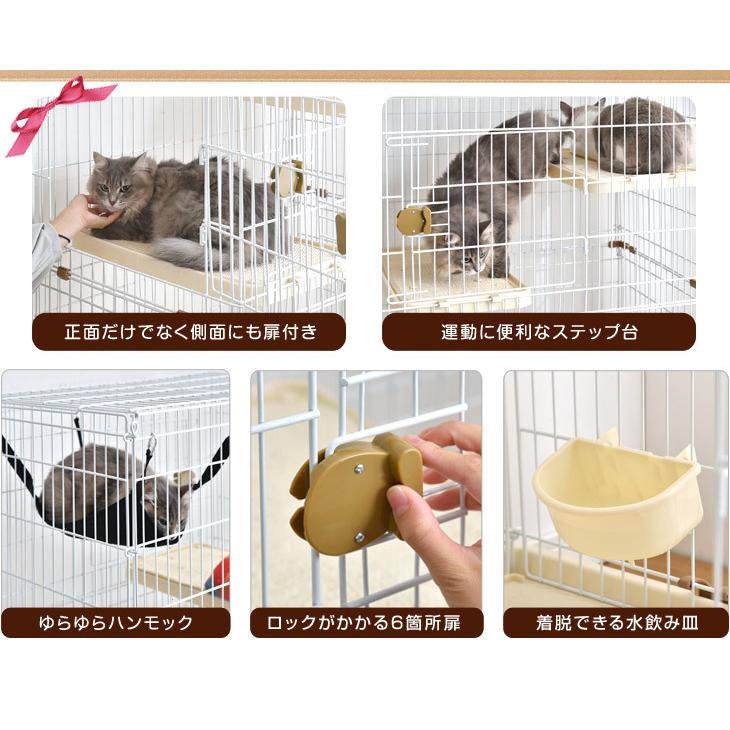 正面だけでなく側面にも扉付き

運動に便利なステップ台

ゆらゆらハンモック

ロックがかかる6箇所扉

着脱できる水飲み皿