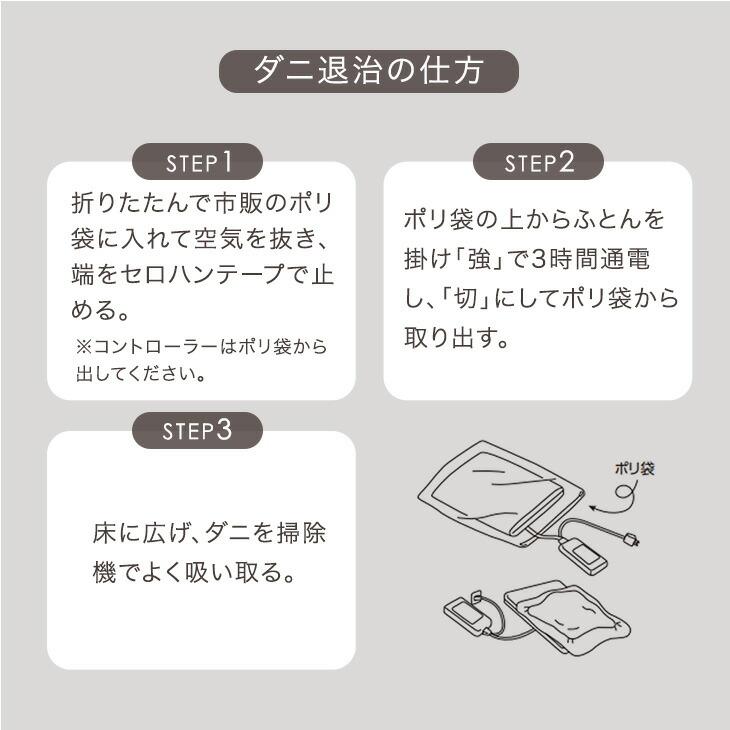 ダニ退治の仕方

STEP1

折りたたんで市販のポリ袋に入れて空気を抜き、端をセロハンテープで止める。

※コントローラーはポリ袋から出してください。

STEP2

ポリ袋の上からふとんを掛け「強」で3時間通電し、「切」にしてポリ袋から取り出す。

STEP3

床に広げ、ダニを掃除機でよく吸い取る。

ポリ袋