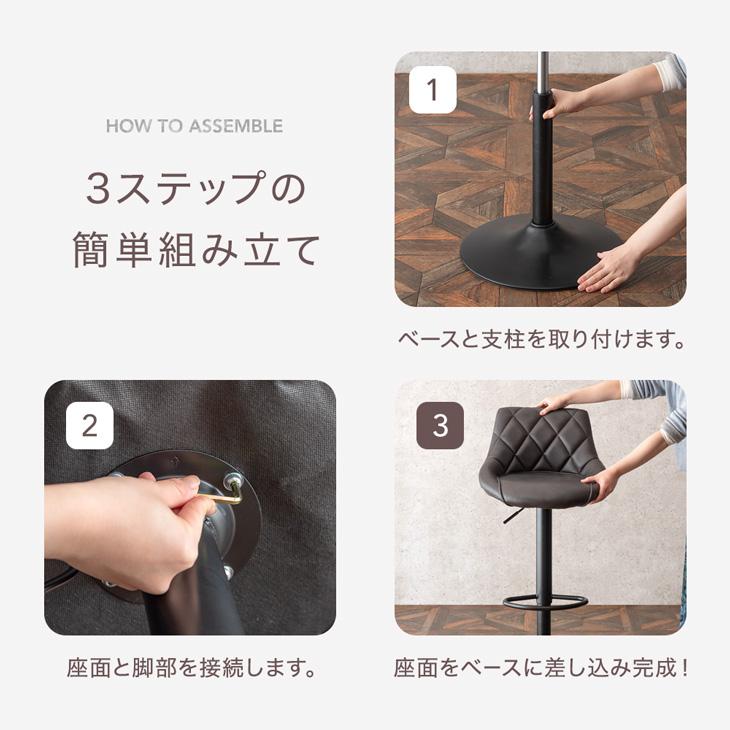 HOW TO ASSEMBLE

3ステップの
簡単組み立て

1

ベースと支柱を取り付けます。

2

座面と脚部を接続します。

3

座面をベースに差し込み完成！