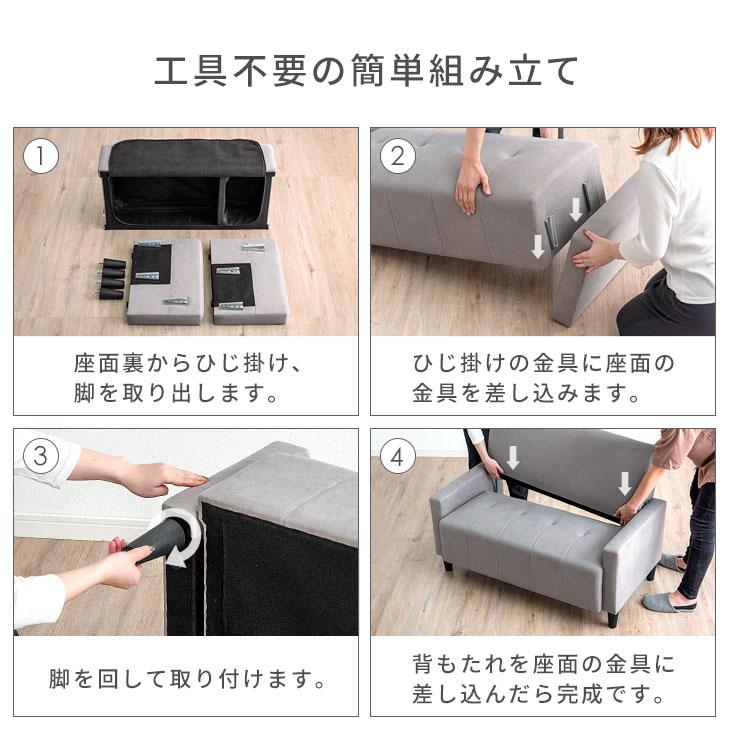 工具不要の簡単組み立て

1

座面裏からひじ掛け、脚を取り出します。

2

ひじ掛けの金具に座面の金具を差し込みます。

3

脚を回して取り付けます。

4

背もたれを座面の金具に差し込んだら完成です。