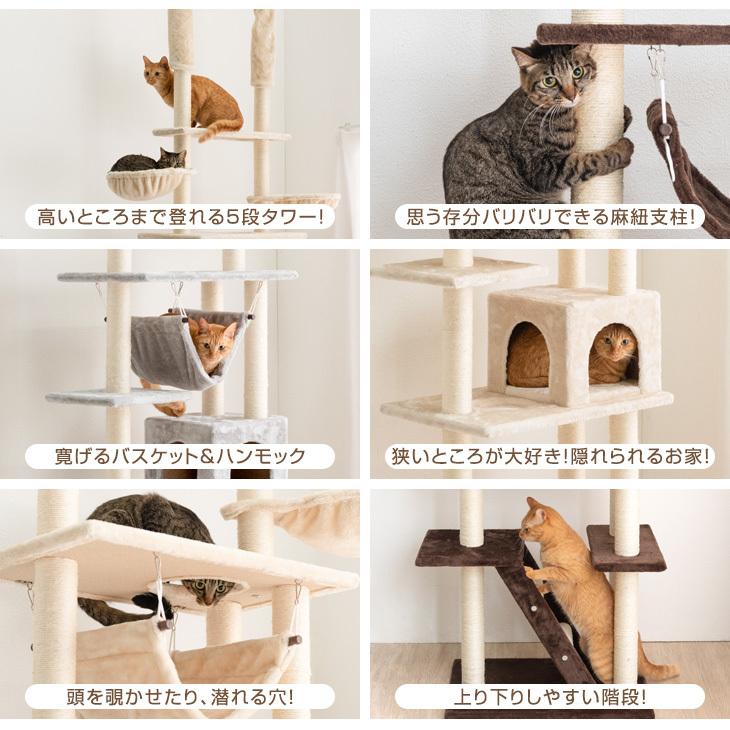 高いところまで登れる5段タワー!

思う存分バリバリできる麻紐支柱!

寛げるバスケット&ハンモック

狭いところが大好き!隠れられるお家!

頭を覗かせたり、潜れる穴!

上り下りしやすい階段!