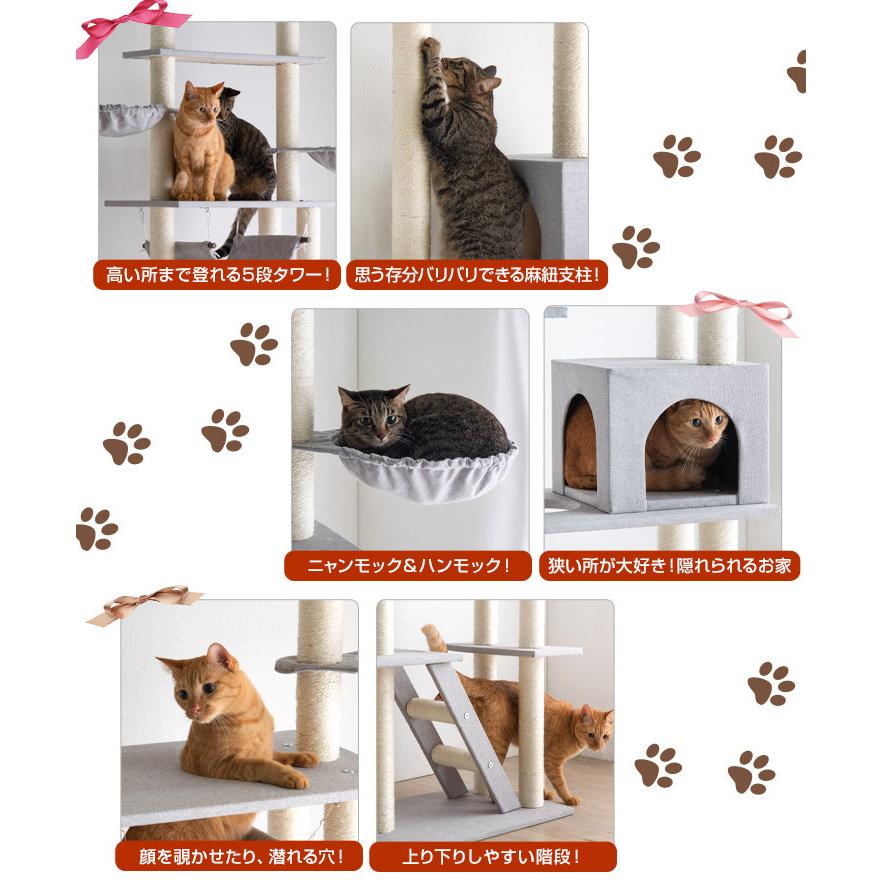 高い所まで登れる5段タワー!

思う存分バリバリできる麻紐支柱!

ニャンモック&ハンモック!

狭い所が大好き!隠れられるお家

顔を覗かせたり、潜れる穴!

上り下りしやすい階段!