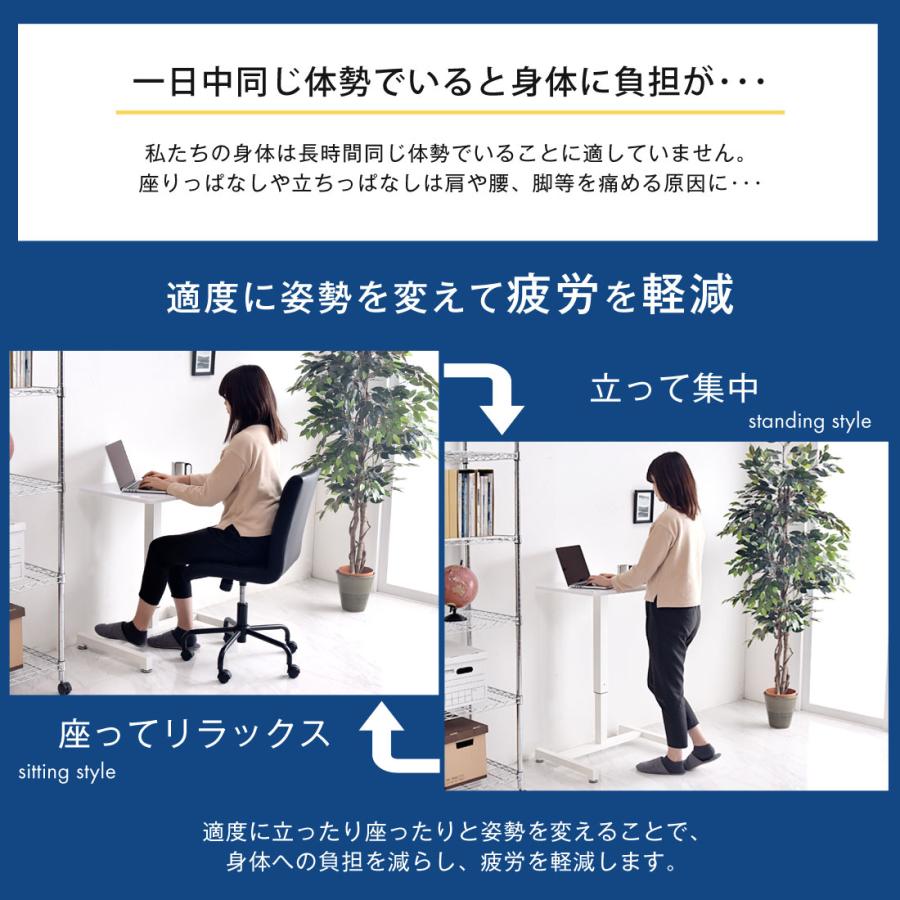 一日中同じ体勢でいると身体に負担が・・・

私たちの身体は長時間同じ体勢でいることに適していません。
座りっぱなしや立ちっぱなしは肩や腰、脚等を痛める原因に・・・

適度に姿勢を変えて疲労を軽減

立って集中
standing style

座ってリラックス
sitting style

適度に立ったり座ったりと姿勢を変えることで、
身体への負担を減らし、疲労を軽減します。