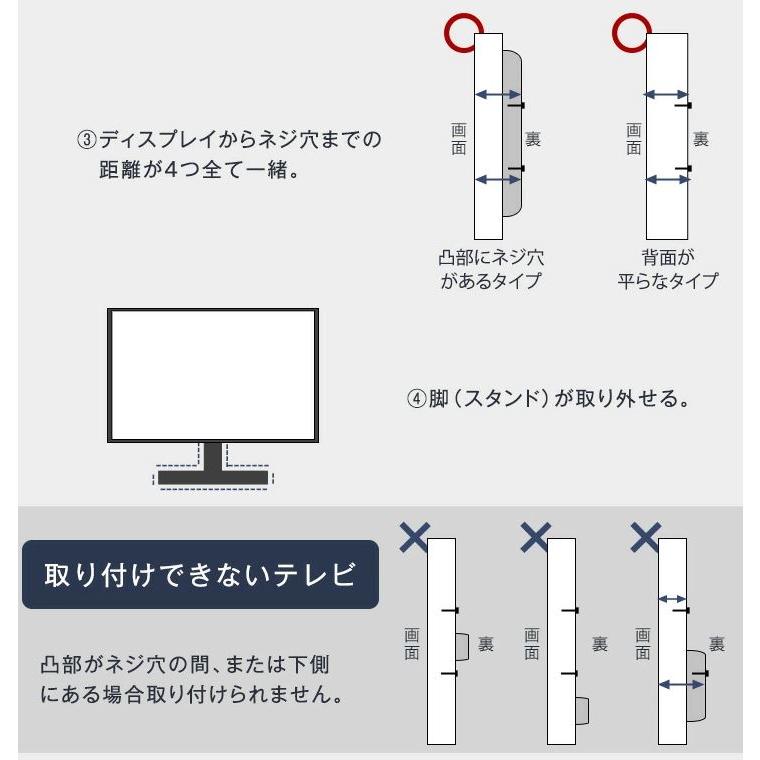 ③ディスプレイからネジ穴までの距離が4つ全て一緒。

画面

裏

凸部にネジ穴があるタイプ

画面

裏

背面が平らなタイプ

④脚（スタンド）が取り外せる。

取り付けできないテレビ

凸部がネジ穴の間、または下側にある場合取り付けられません。

画面

裏

画面

裏

画面

裏