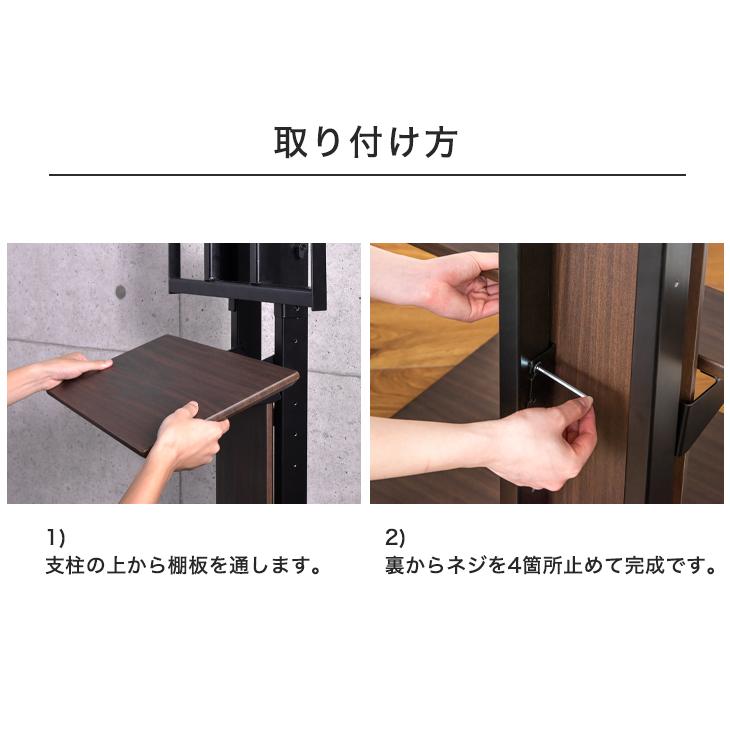 取り付け方

1)
支柱の上から棚板を通します。

2)
裏からネジを4箇所止めて完成です。