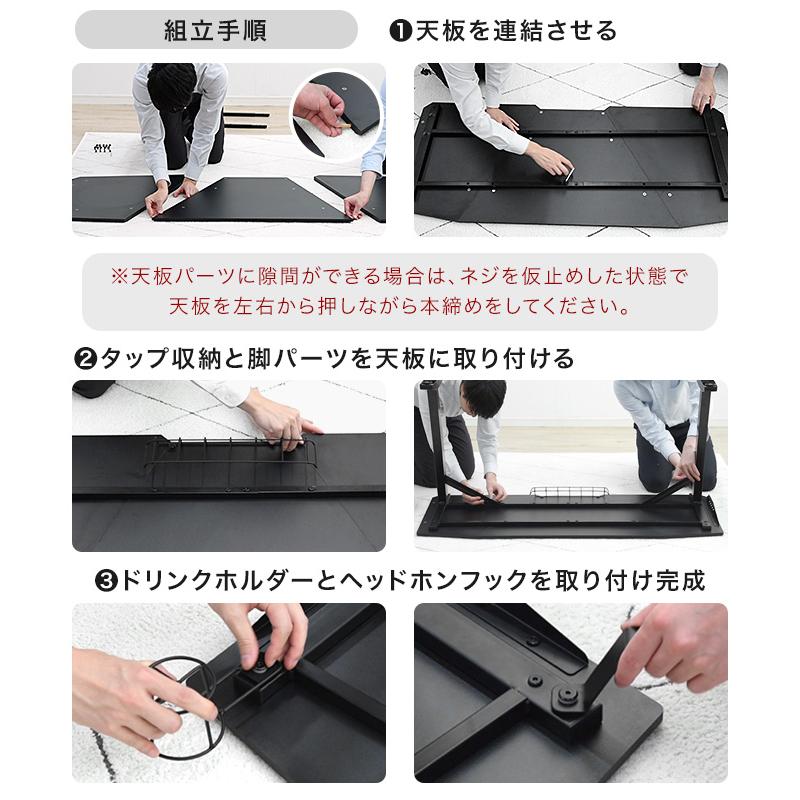 組立手順

❶天板を連結させる

※天板パーツに隙間ができる場合は、ネジを仮止めした状態で天板を左右から押しながら本締めをしてください。

❷タップ収納と脚パーツを天板に取り付ける

❸ドリンクホルダーとヘッドホンフックを取り付け完成