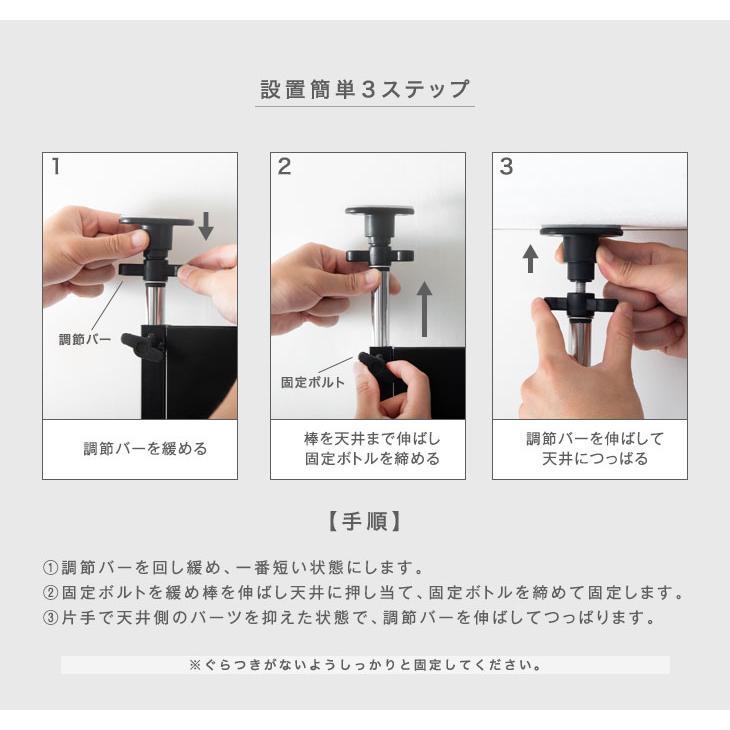 設置簡単3ステップ

1

調節バー

調節バーを緩める

2

固定ボルト

棒を天井まで伸ばし
固定ボトルを締める

3

調節バーを伸ばして
天井につっぱる

【手順】

①調節バーを回し緩め、一番短い状態にします。
②固定ボルトを緩め棒を伸ばし天井に押し当て、固定ボトルを締めて固定します。
③片手で天井側のパーツを抑えた状態で、調節バーを伸ばしてつっぱります。

※ぐらつきがないようしっかりと固定してください。