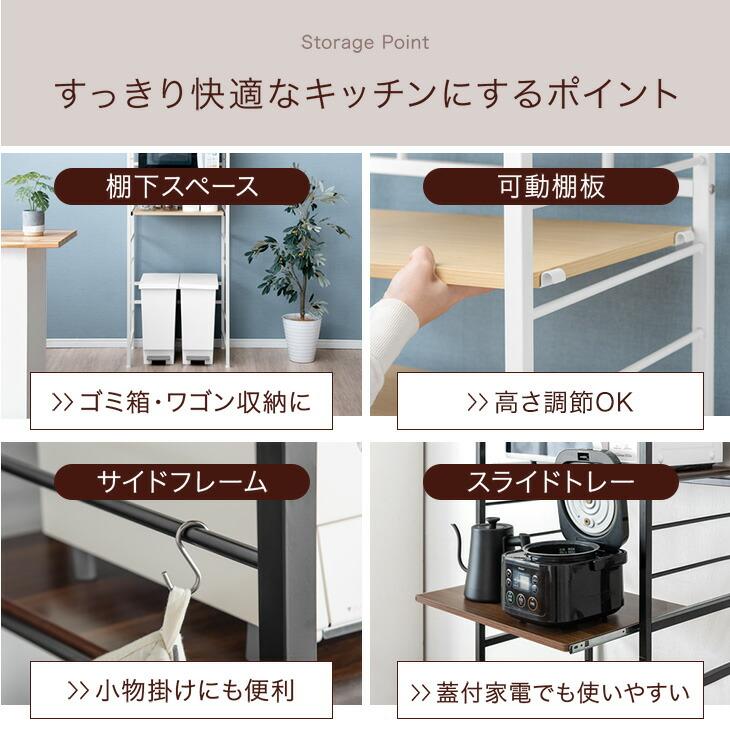 Storage Point

すっきり快適なキッチンにするポイント

棚下スペース

>> ゴミ箱・ワゴン収納に

可動棚板

>> 高さ調節OK

サイドフレーム

>> 小物掛けにも便利

スライドトレー

>> 蓋付家電でも使いやすい