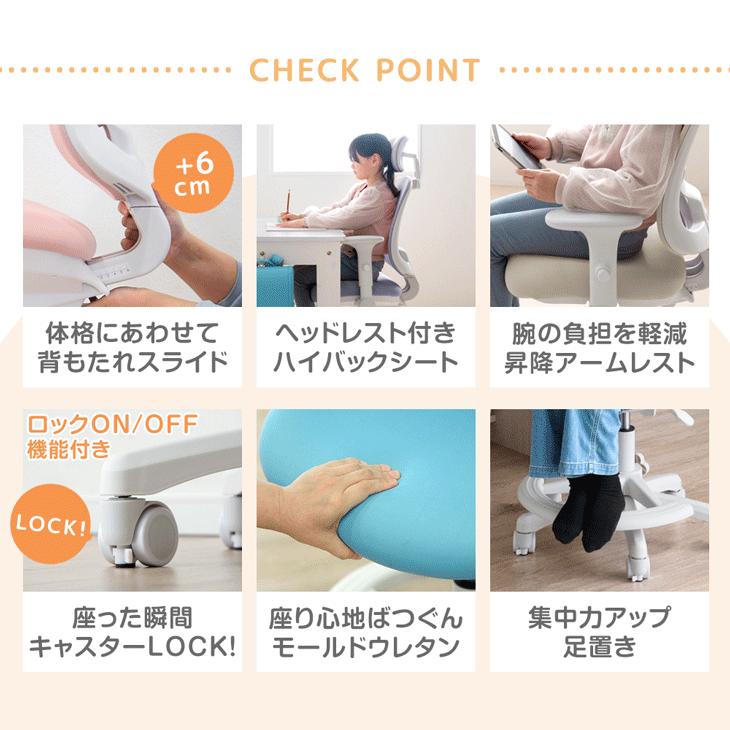 CHECK POINT

+6 cm

体格にあわせて
背もたれスライド

ヘッドレスト付き
ハイバックシート

腕の負担を軽減
昇降アームレスト

ロックON/OFF
機能付き

LOCK!

座った瞬間
キャスターLOCK!

座り心地ばつぐん
モールドウレタン

集中力アップ
足置き