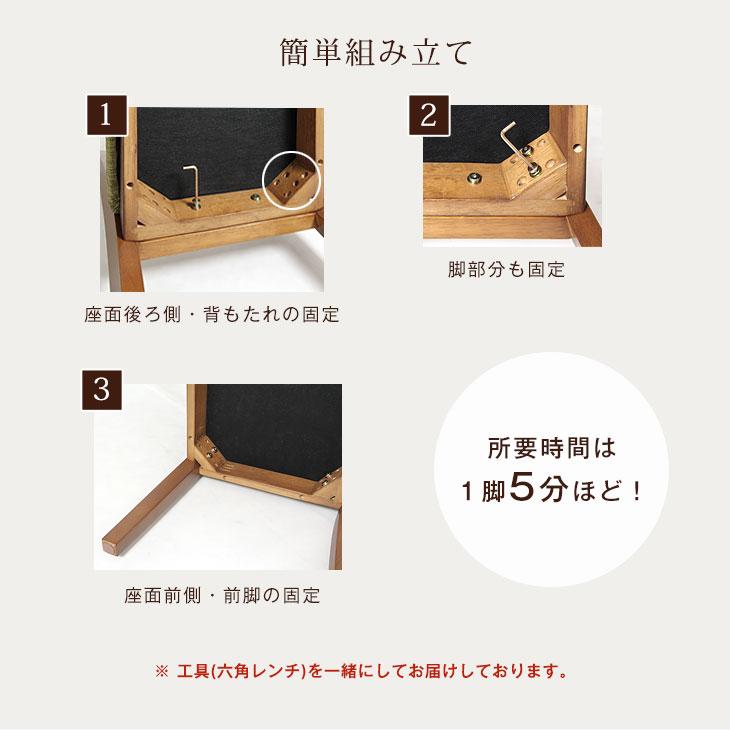 簡単組み立て

1

座面後ろ側・背もたれの固定

2

脚部分も固定

3

座面前側・前脚の固定

所要時間は
1脚5分ほど！

※ 工具(六角レンチ)を一緒にしてお届けしております。