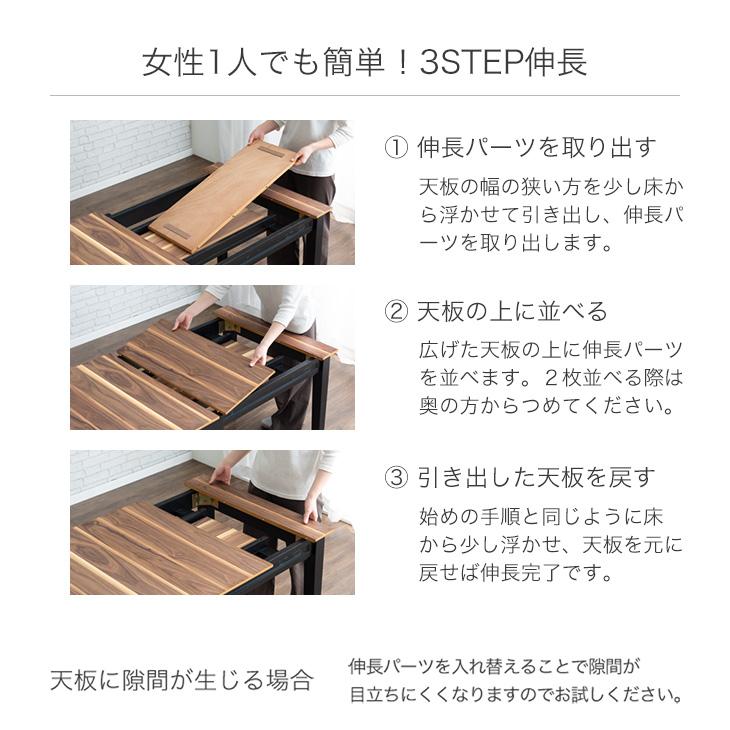 女性1人でも簡単！3STEP伸長

① 伸長パーツを取り出す

天板の幅の狭い方を少し床から浮かせて引き出し、伸長パーツを取り出します。

② 天板の上に並べる

広げた天板の上に伸長パーツを並べます。２枚並べる際は奥の方からつめてください。

③ 引き出した天板を戻す

始めの手順と同じように床から少し浮かせ、天板を元に戻せば伸長完了です。

天板に隙間が生じる場合

伸長パーツを入れ替えることで隙間が目立ちにくくなりますのでお試しください。