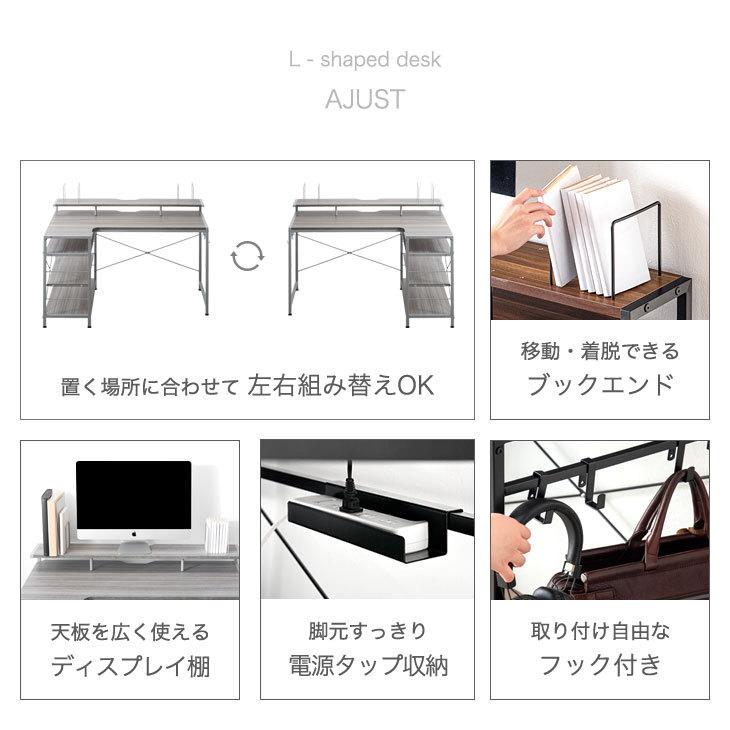 L - shaped desk

AJUST

置く場所に合わせて 左右組み替えOK

移動・着脱できる
ブックエンド

天板を広く使える
ディスプレイ棚

脚元すっきり
電源タップ収納

取り付け自由な
フック付き