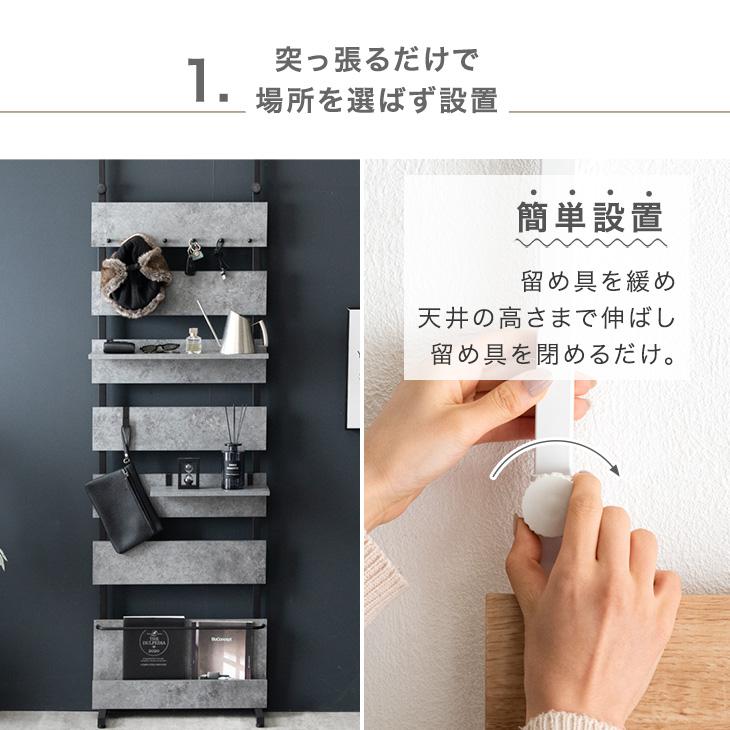 1. 突っ張るだけで
場所を選ばず設置

簡単設置

留め具を緩め
天井の高さまで伸ばし
留め具を閉めるだけ。