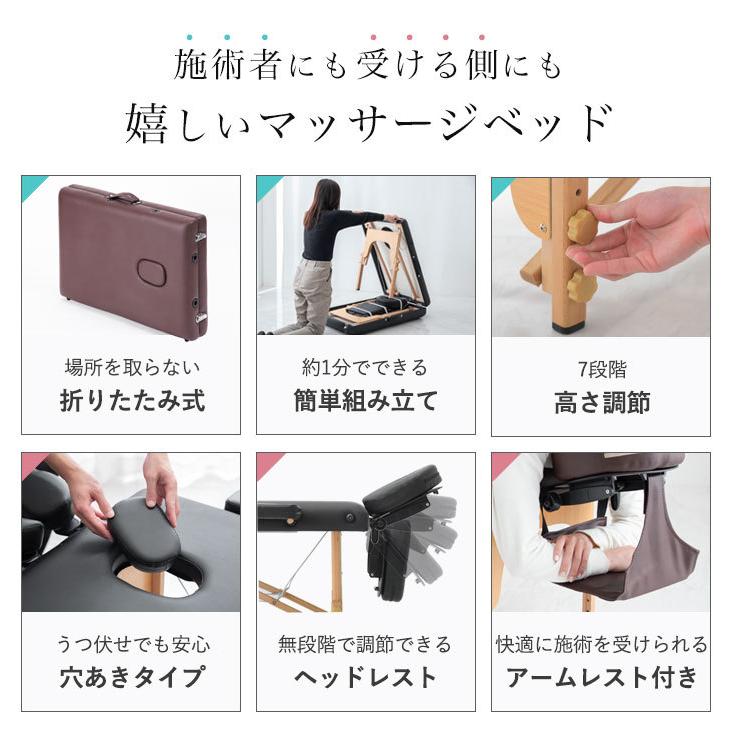 施術者にも受ける側にも
嬉しいマッサージベッド

場所を取らない
折りたたみ式

約1分でできる
簡単組み立て

7段階
高さ調節

うつ伏せでも安心
穴あきタイプ

無段階で調節できる
ヘッドレスト

快適に施術を受けられる
アームレスト付き