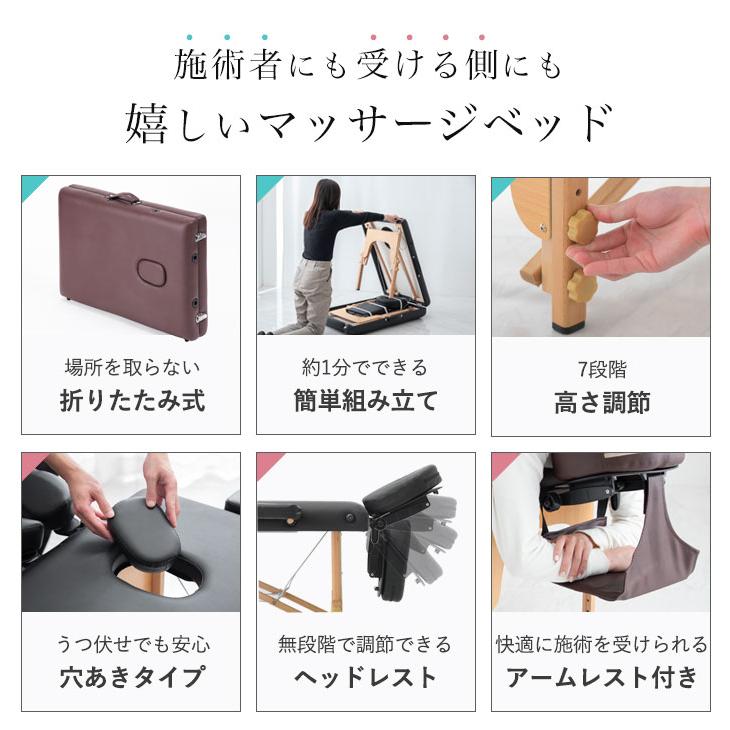 施術者にも受ける側にも
嬉しいマッサージベッド

場所を取らない
折りたたみ式

約1分でできる
簡単組み立て

7段階
高さ調節

うつ伏せでも安心
穴あきタイプ

無段階で調節できる
ヘッドレスト

快適に施術を受けられる
アームレスト付き