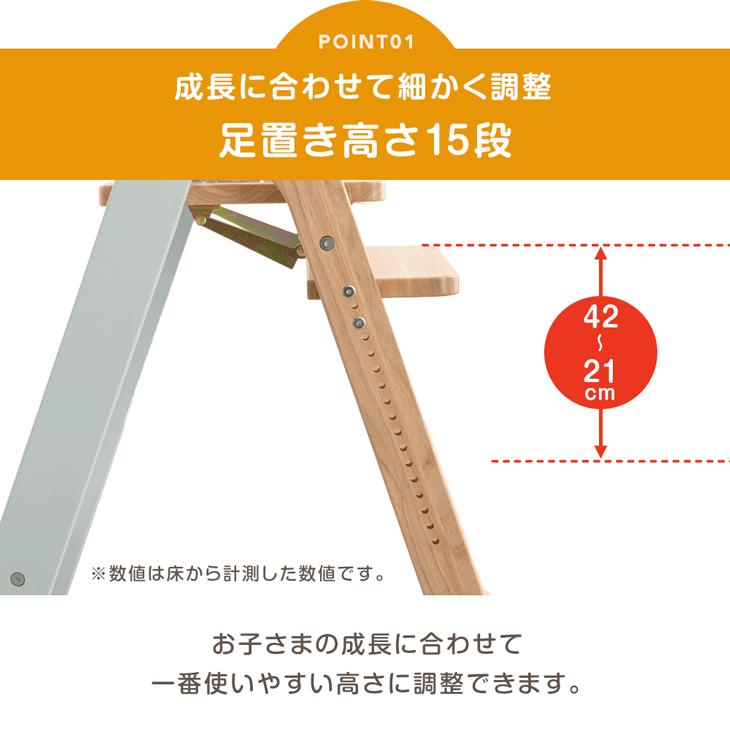 POINT01

成長に合わせて細かく調整
足置き高さ15段

42
~
21
cm

※数値は床から計測した数値です。

お子さまの成長に合わせて
一番使いやすい高さに調整できます。