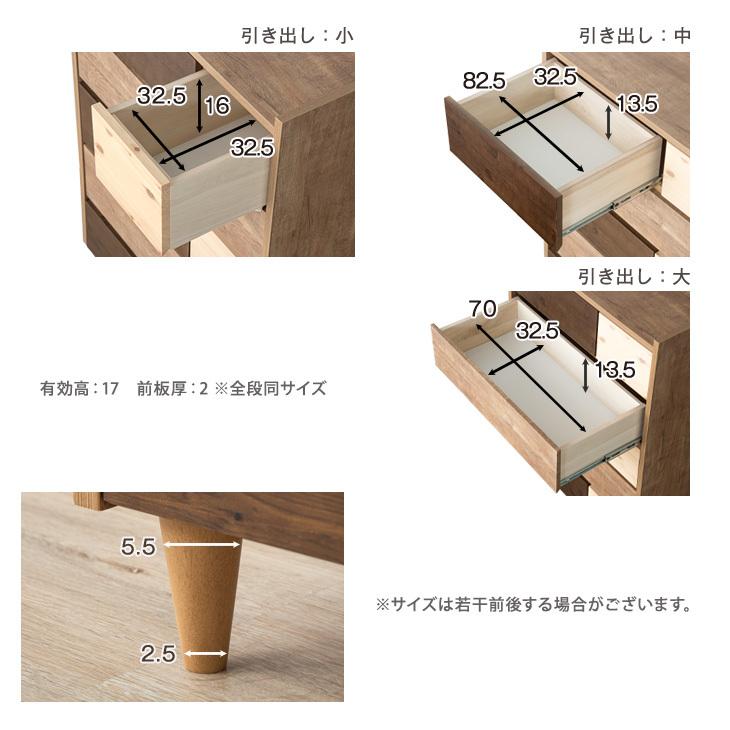 引き出し：小

32.5
16
32.5

引き出し：中

82.5
32.5
13.5

引き出し：大

70
32.5
13.5

有効高：17　前板厚：2 ※全段同サイズ

5.5
2.5

※サイズは若干前後する場合がございます。