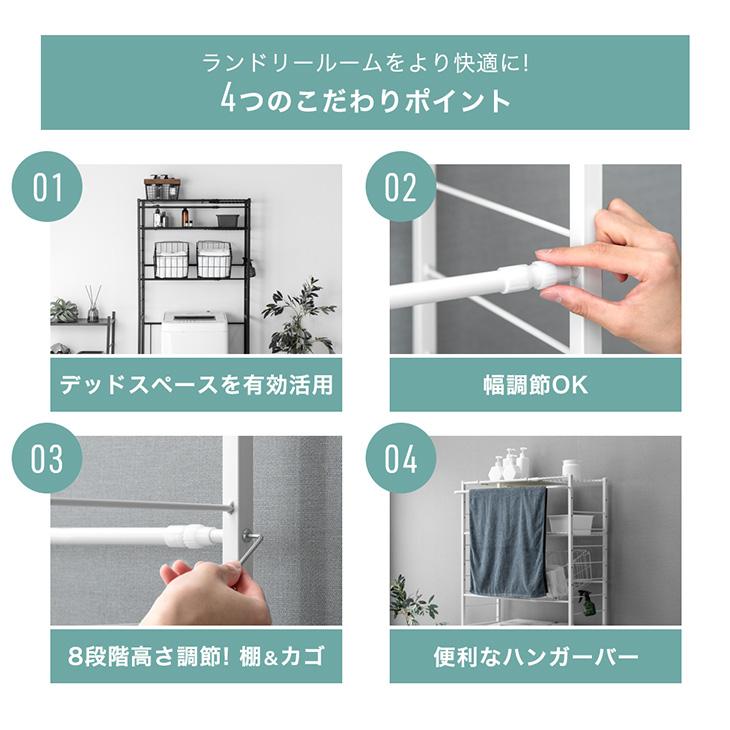 ランドリールームをより快適に!
4つのこだわりポイント

01

デッドスペースを有効活用

02

幅調節OK

03

8段階高さ調節! 棚&カゴ

04

便利なハンガーバー