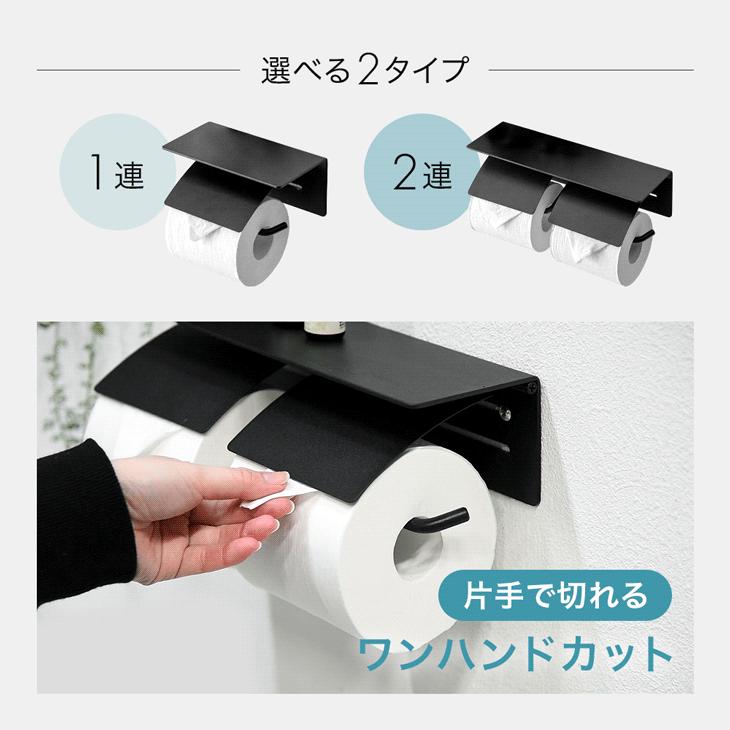 選べる2タイプ

1連

2連

片手で切れる

ワンハンドカット