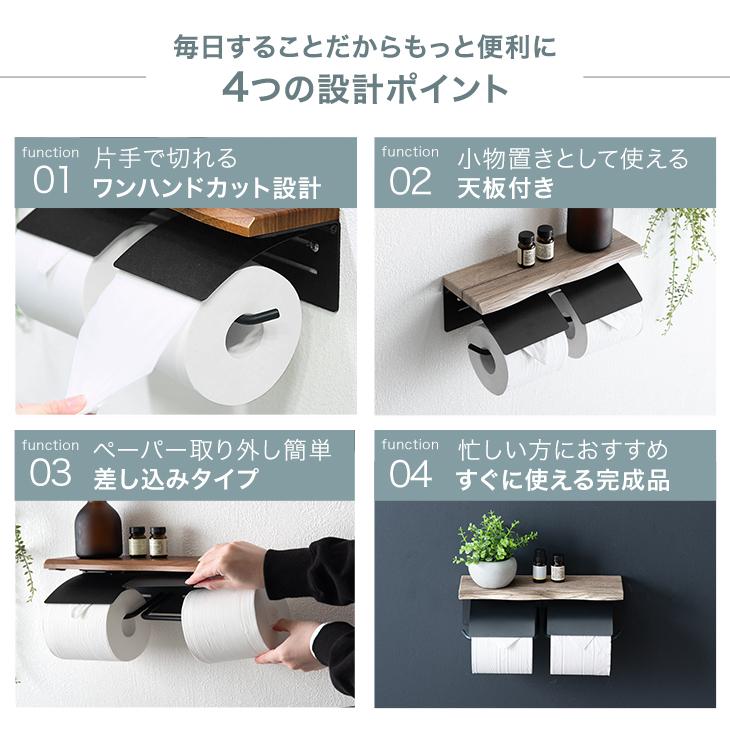 毎日することだからもっと便利に
4つの設計ポイント

function
01
片手で切れる
ワンハンドカット設計

function
02
小物置きとして使える
天板付き

function
03
ペーパー取り外し簡単
差し込みタイプ

function
04
忙しい方におすすめ
すぐに使える完成品