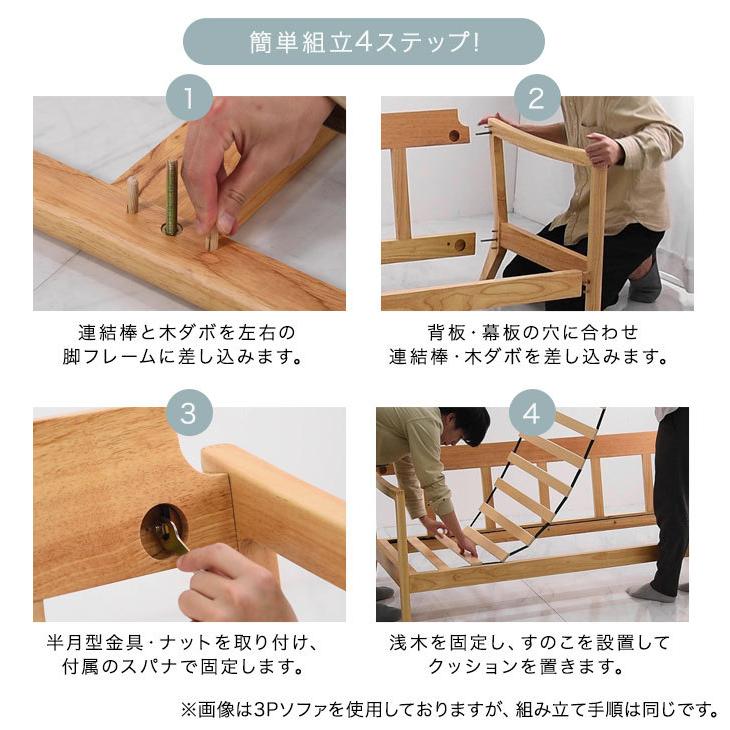 簡単組立4ステップ!

1

連結棒と木ダボを左右の脚フレームに差し込みます。

2

背板・幕板の穴に合わせ連結棒・木ダボを差し込みます。

3

半月型金具・ナットを取り付け、付属のスパナで固定します。

4

浅木を固定し、すのこを設置してクッションを置きます。

※画像は3Pソファを使用しておりますが、組み立て手順は同じです。