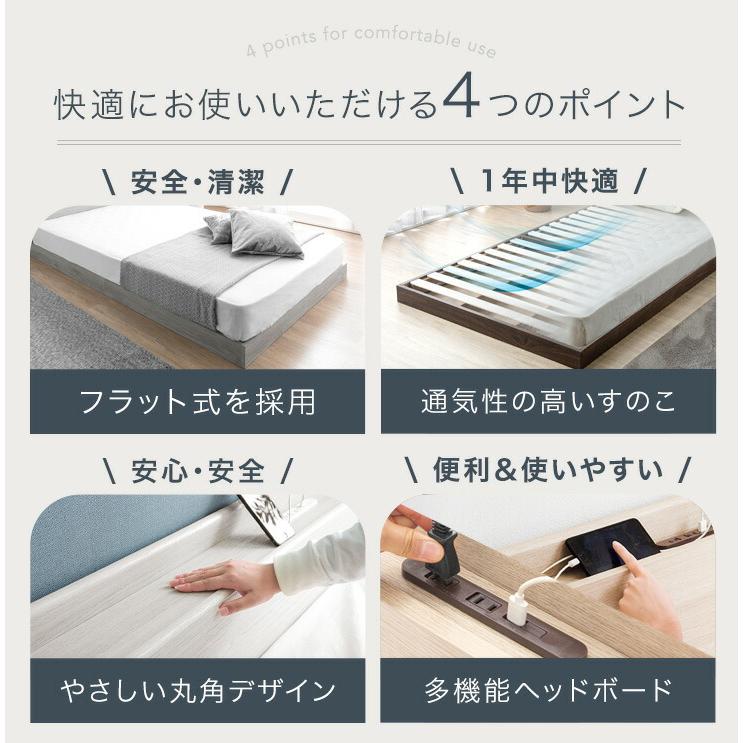 4 points for comfortable use

快適にお使いいただける4つのポイント

\ 安全・清潔 /

フラット式を採用

\ 1年中快適 /

通気性の高いすのこ

\ 安心・安全 /

やさしい丸角デザイン

\ 便利&使いやすい /

多機能ヘッドボード