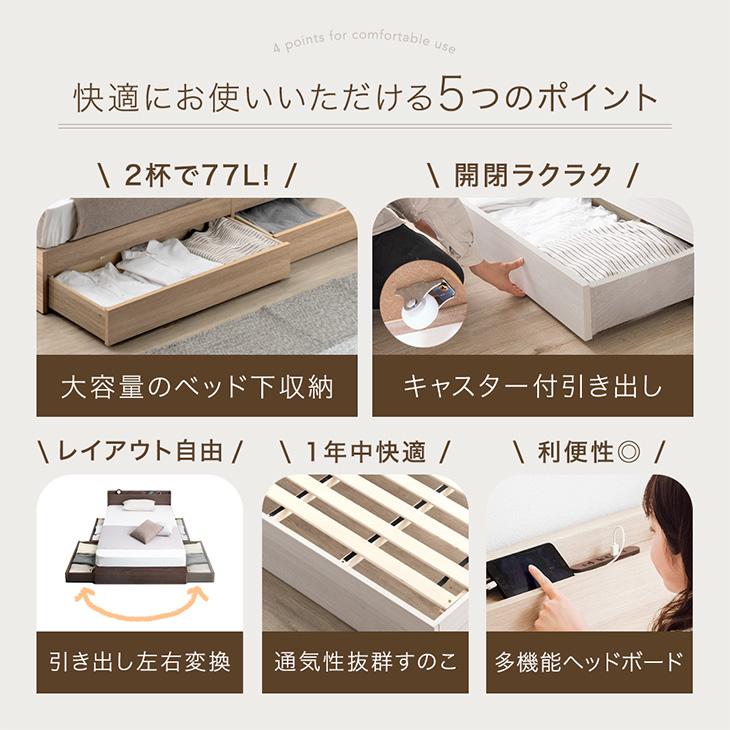 4 points for comfortable use

快適にお使いいただける5つのポイント

\ 2杯で77L! /

大容量のベッド下収納

\ 開閉ラクラク /

キャスター付引き出し

\ レイアウト自由 /

引き出し左右変換

\ 1年中快適 /

通気性抜群すのこ

\ 利便性◎ /

多機能ヘッドボード