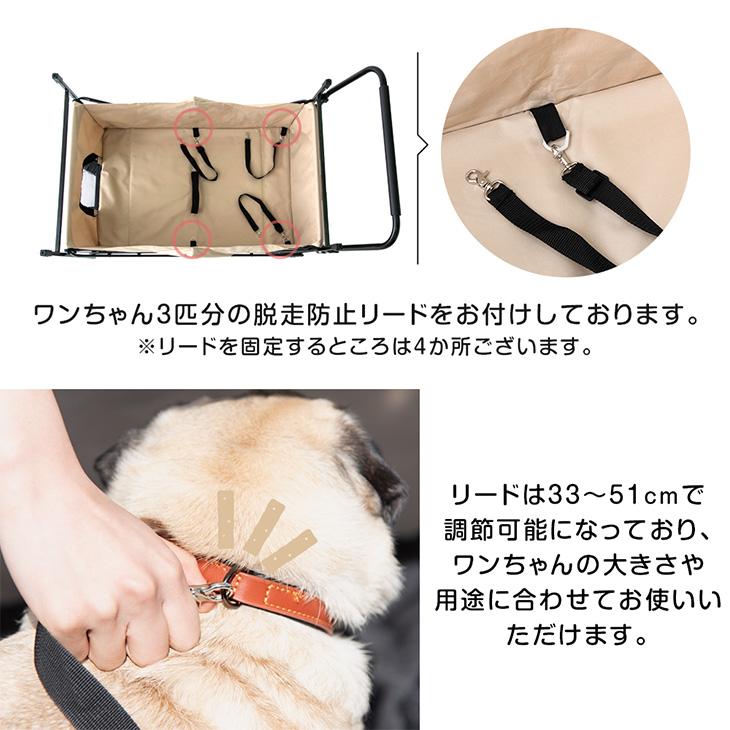 ワンちゃん3匹分の脱走防止リードをお付けしております。
※リードを固定するところは4か所ございます。

リードは33～51cmで調節可能になっており、ワンちゃんの大きさや用途に合わせてお使いいただけます。