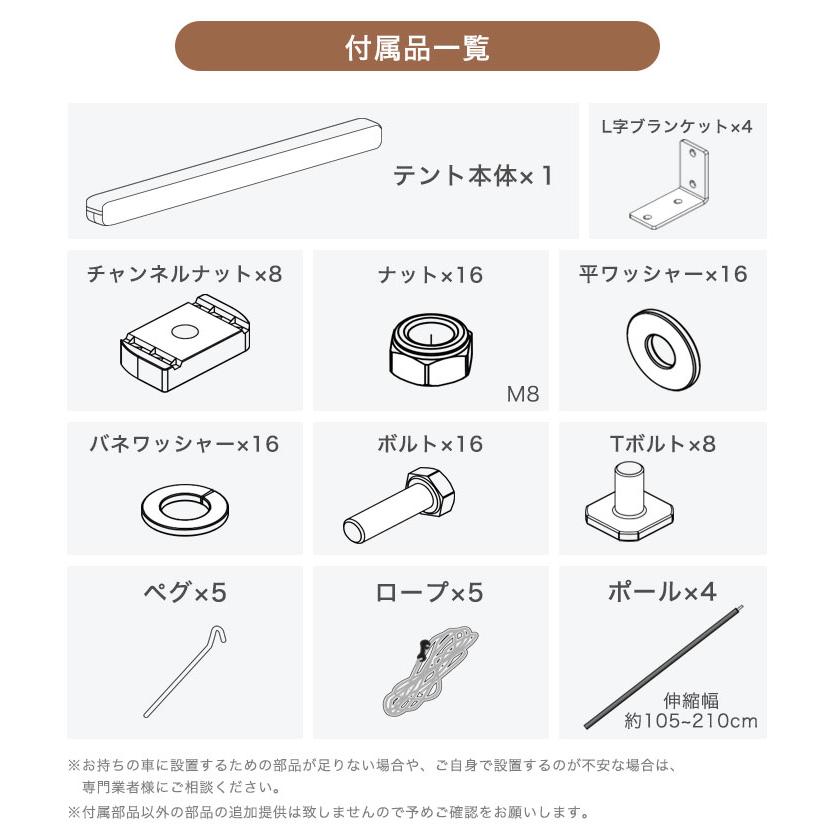 付属品一覧

テント本体×1

L字ブランケット×4

チャンネルナット×8

ナット×16

M8

平ワッシャー×16

バネワッシャー×16

ボルト×16

Tボルト×8

ペグ×5

ロープ×5

ポール×4

伸縮幅
約105~210cm

※お持ちの車に設置するための部品が足りない場合や、ご自身で設置するのが不安な場合は、専門業者様にご相談ください。

※付属部品以外の部品の追加提供は致しませんので予めご確認をお願いします。