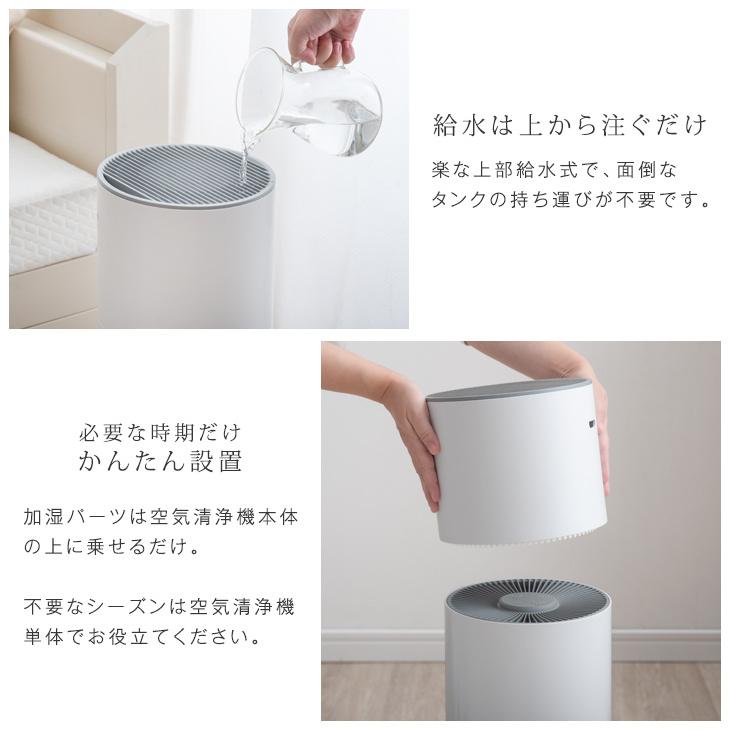 給水は上から注ぐだけ

楽な上部給水式で、面倒なタンクの持ち運びが不要です。

必要な時期だけ
かんたん設置

加湿パーツは空気清浄機本体の上に乗せるだけ。

不要なシーズンは空気清浄機単体でお役立てください。