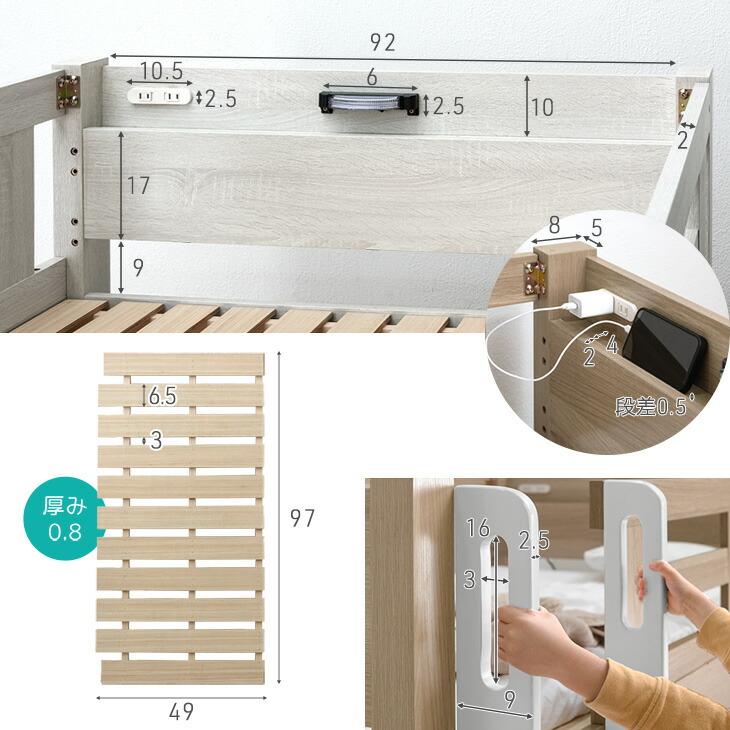 92
10.5
2.5
6
2.5
10
2
17
9
8
5
2
4
段差0.5
6.5
3
厚み
0.8
97
49
16
2.5
3
9