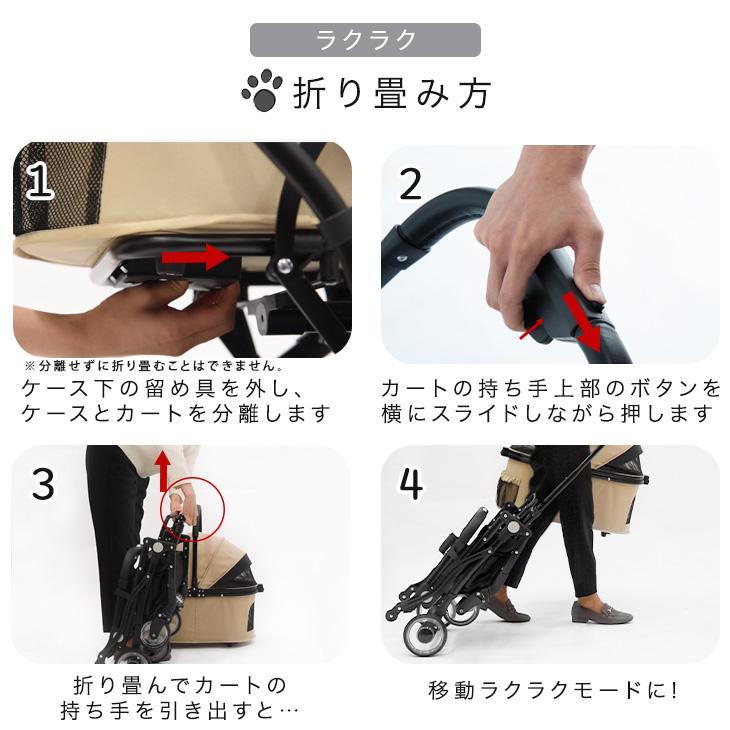 ラクラク

折り畳み方

1

※分離せずに折り畳むことはできません。

ケース下の留め具を外し、ケースとカートを分離します

2

カートの持ち手上部のボタンを横にスライドしながら押します

3

折り畳んでカートの持ち手を引き出すと…

4

移動ラクラクモードに!