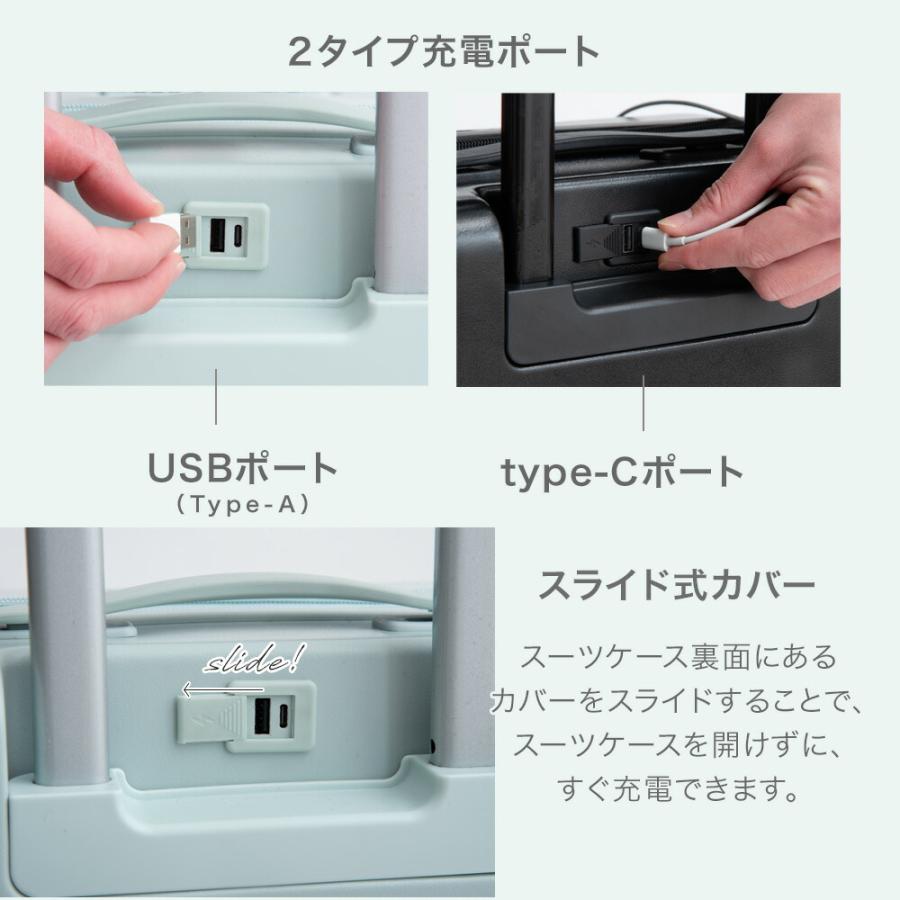 2タイプ充電ポート

USBポート
(Type-A)

type-Cポート

slide!

スライド式カバー

スーツケース裏面にあるカバーをスライドすることで、スーツケースを開けずに、すぐ充電できます。