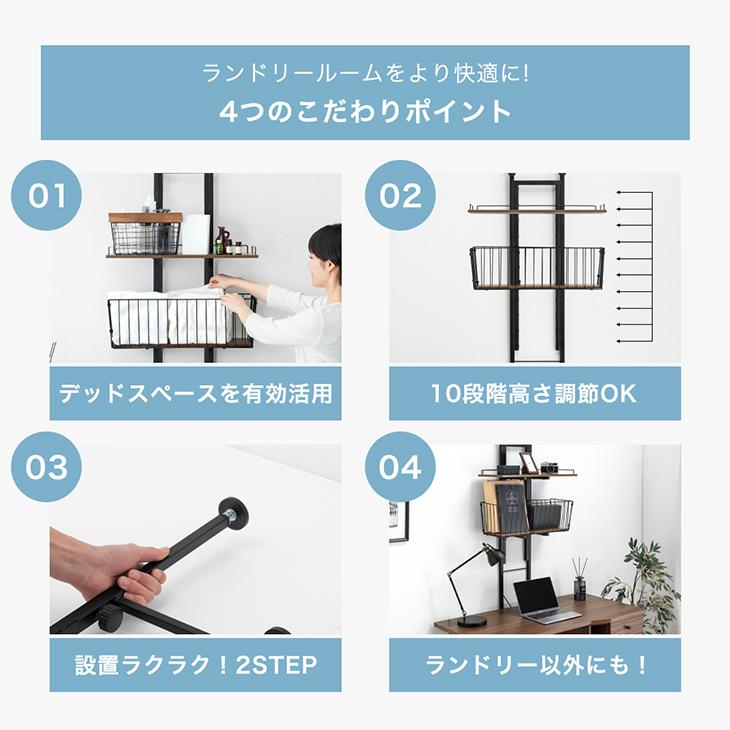 ランドリールームをより快適に!
4つのこだわりポイント

01

デッドスペースを有効活用

02

10段階高さ調節OK

03

設置ラクラク！2STEP

04

ランドリー以外にも！