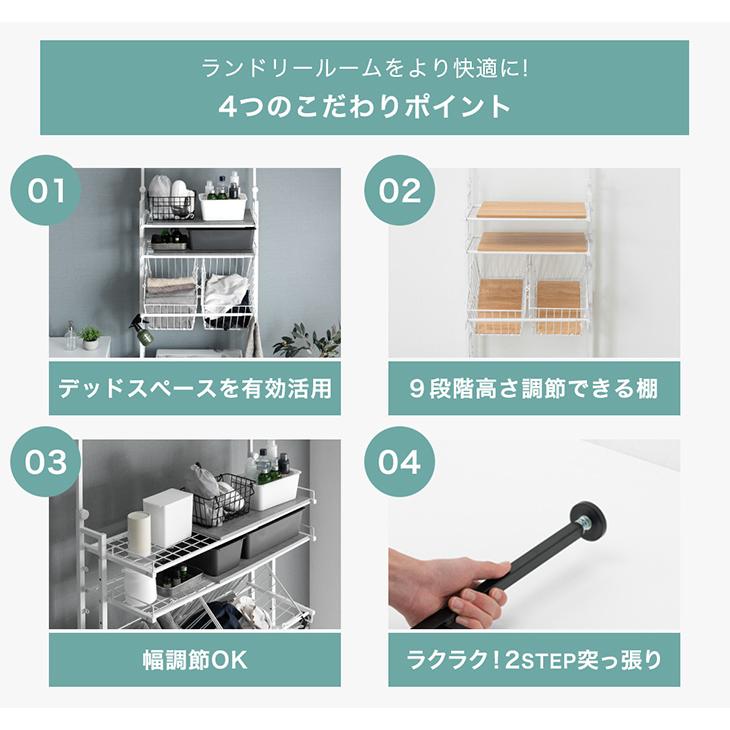 ランドリールームをより快適に!
4つのこだわりポイント

01
デッドスペースを有効活用

02
9段階高さ調節できる棚

03
幅調節OK

04
ラクラク!2STEP突っ張り