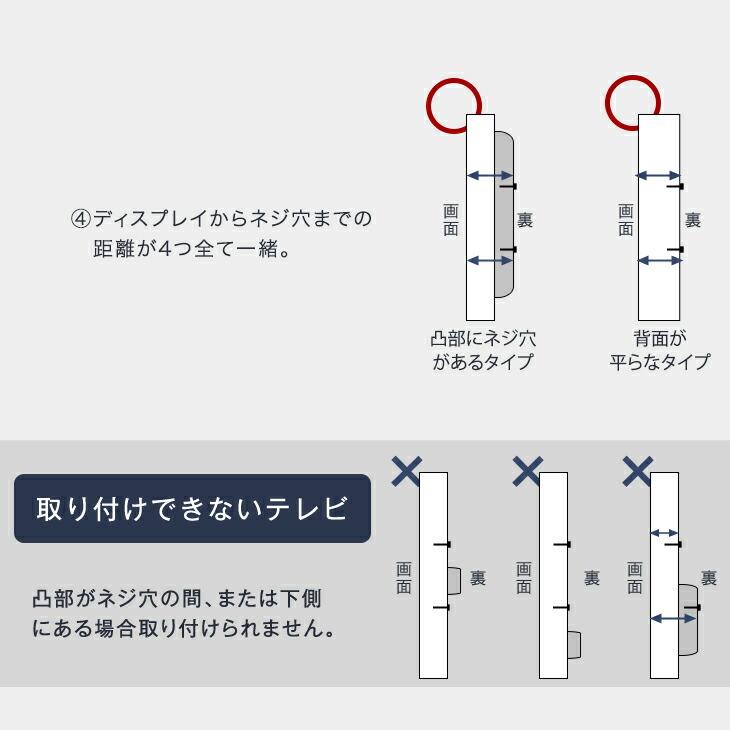 ④ディスプレイからネジ穴までの距離が4つ全て一緒。

画面

裏

凸部にネジ穴があるタイプ

画面

裏

背面が平らなタイプ

取り付けできないテレビ

凸部がネジ穴の間、または下側にある場合取り付けられません。

画面

裏

画面

裏

画面

裏