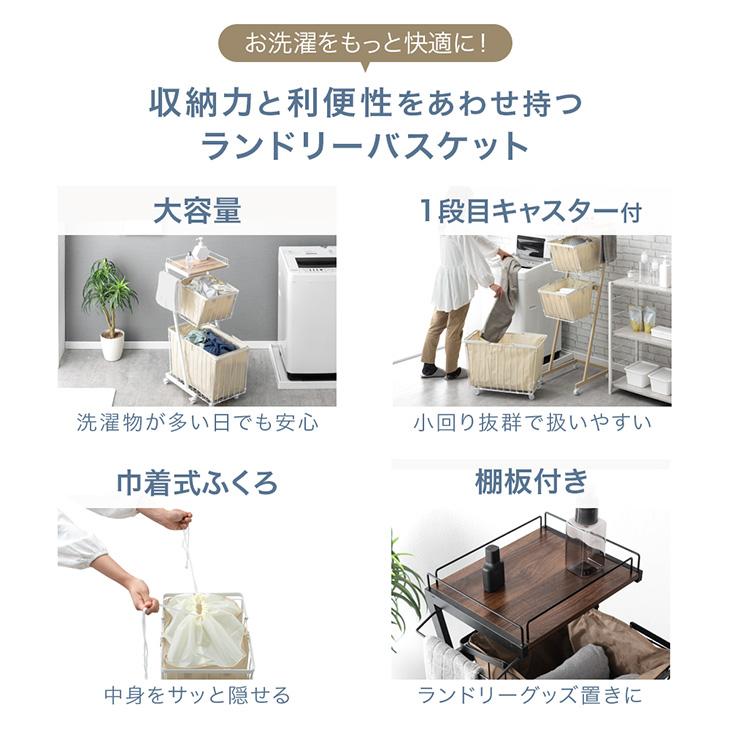 お洗濯をもっと快適に！

収納力と利便性をあわせ持つ
ランドリーバスケット

大容量

洗濯物が多い日でも安心

1段目キャスター付

小回り抜群で扱いやすい

巾着式ふくろ

中身をサッと隠せる

棚板付き

ランドリーグッズ置きに