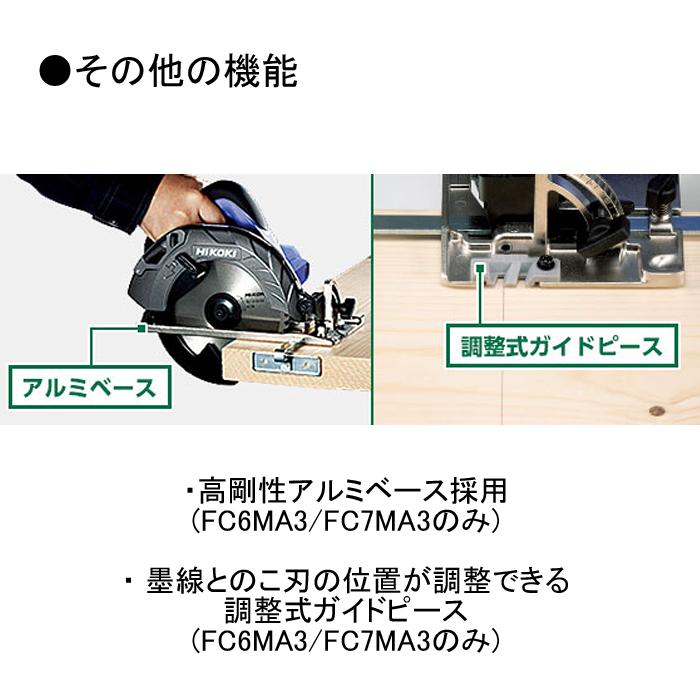 ●その他の機能

HiKOKI

アルミベース

調整式ガイドピース

・高剛性アルミベース採用
（FC6MA3/FC7MA3のみ）

・墨線とのこ刃の位置が調整できる
調整式ガイドピース
（FC6MA3/FC7MA3のみ）