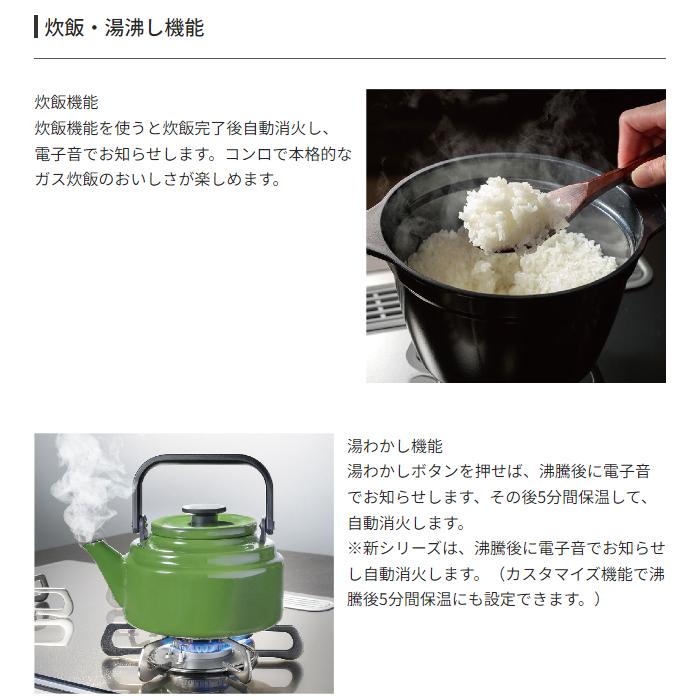 炊飯・湯沸し機能

炊飯機能
炊飯機能を使うと炊飯完了後自動消火し、電子音でお知らせします。コンロで本格的なガス炊飯のおいしさが楽しめます。

湯わかし機能
湯わかしボタンを押せば、沸騰後に電子音でお知らせします、その後5分間保温して、自動消火します。
※新シリーズは、沸騰後に電子音でお知らせし自動消火します。（カスタマイズ機能で沸騰後5分間保温にも設定できます。）