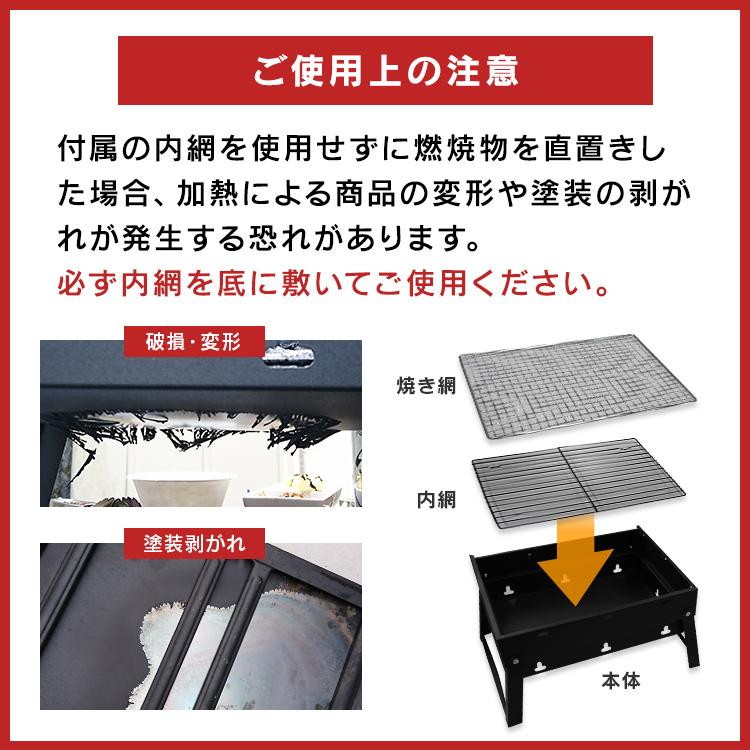 ご使用上の注意

付属の内網を使用せずに燃焼物を直置きした場合、加熱による商品の変形や塗装の剥がれが発生する恐れがあります。
必ず内網を底に敷いてご使用ください。

破損・変形

塗装剥がれ

焼き網

内網

本体