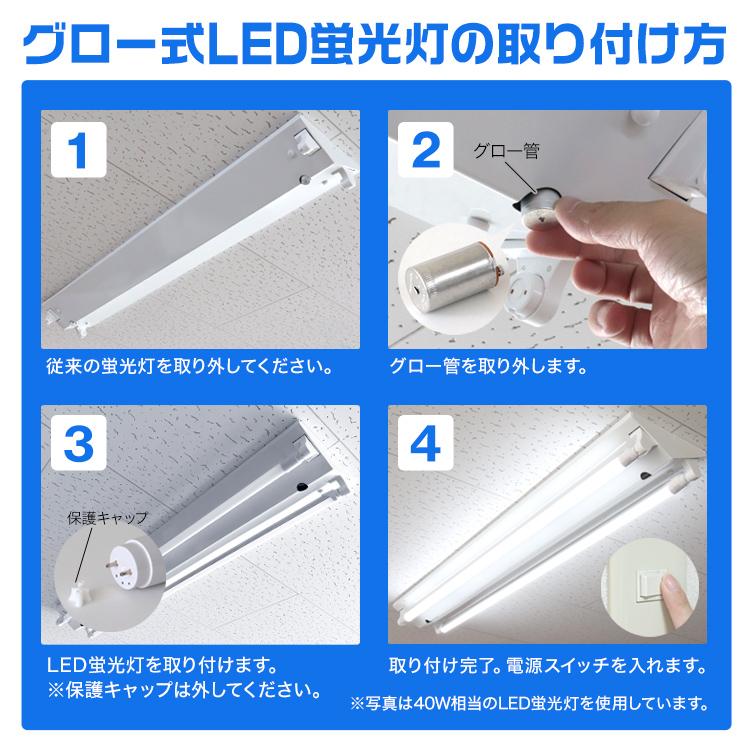 グロー式LED蛍光灯の取り付け方

1

従来の蛍光灯を取り外してください。

2

グロー管

グロー管を取り外します。

3

保護キャップ

LED蛍光灯を取り付けます。
※保護キャップは外してください。

4

取り付け完了。電源スイッチを入れます。

※写真は40W相当のLED蛍光灯を使用しています。