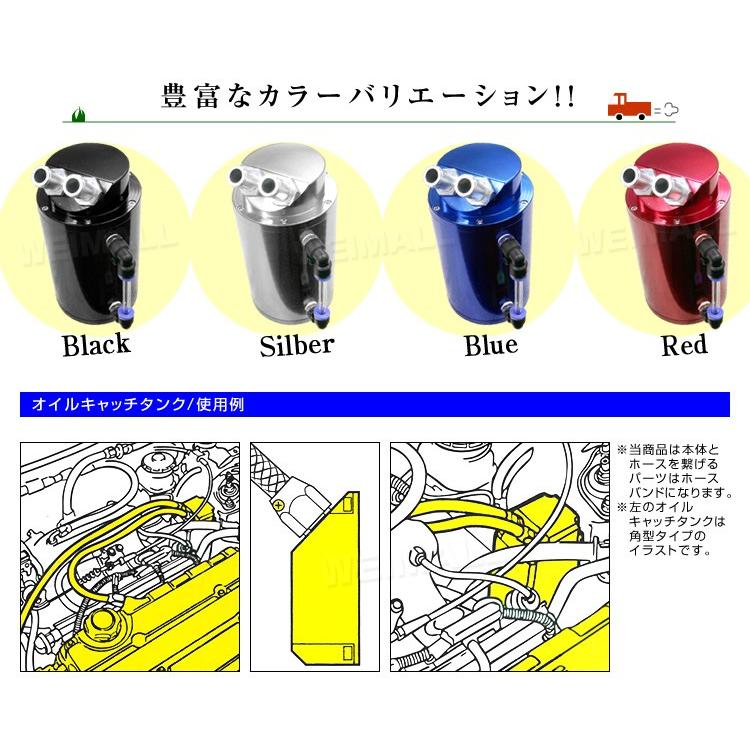 豊富なカラーバリエーション!!

WEIMALL

Black

Silber

Blue

Red

オイルキャッチタンク/使用例

※当商品は本体とホースを繋げるパーツはホースバンドになります。
※左のオイルキャッチタンクは角型タイプのイラストです。