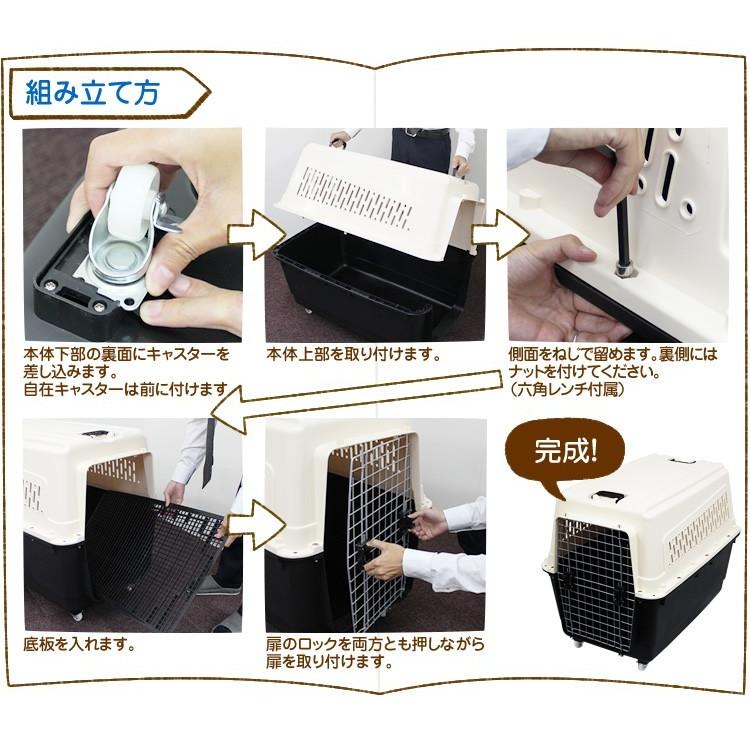 組み立て方

本体下部の裏面にキャスターを差し込みます。
自在キャスターは前に付けます

本体上部を取り付けます。

側面をねじで留めます。裏側にはナットを付けてください。
（六角レンチ付属）

底板を入れます。

扉のロックを両方とも押しながら扉を取り付けます。

完成!