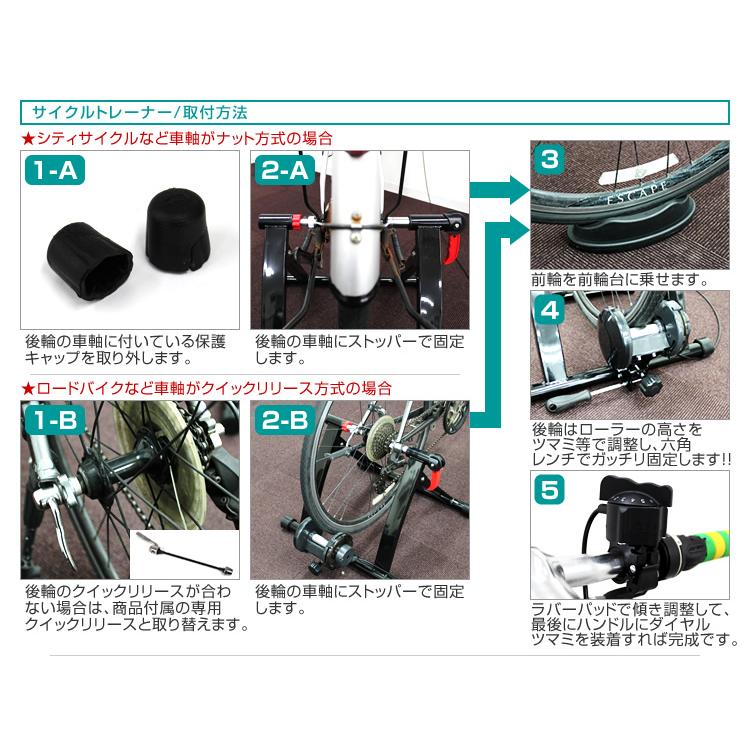 サイクルトレーナー/取付方法

★シティサイクルなど車軸がナット方式の場合

1-A

後輪の車軸に付いている保護キャップを取り外します。

2-A

後輪の車軸にストッパーで固定します。

★ロードバイクなど車軸がクイックリリース方式の場合

1-B

後輪のクイックリリースが合わない場合は、商品付属の専用クイックリリースと取り替えます。

2-B

後輪の車軸にストッパーで固定します。

3

ESCAPE

前輪を前輪台に乗せます。

4

後輪はローラーの高さをツマミ等で調整し、六角レンチでガッチリ固定します!!

5

ラバーパッドで傾き調整して、最後にハンドルにダイヤルツマミを装着すれば完成です。