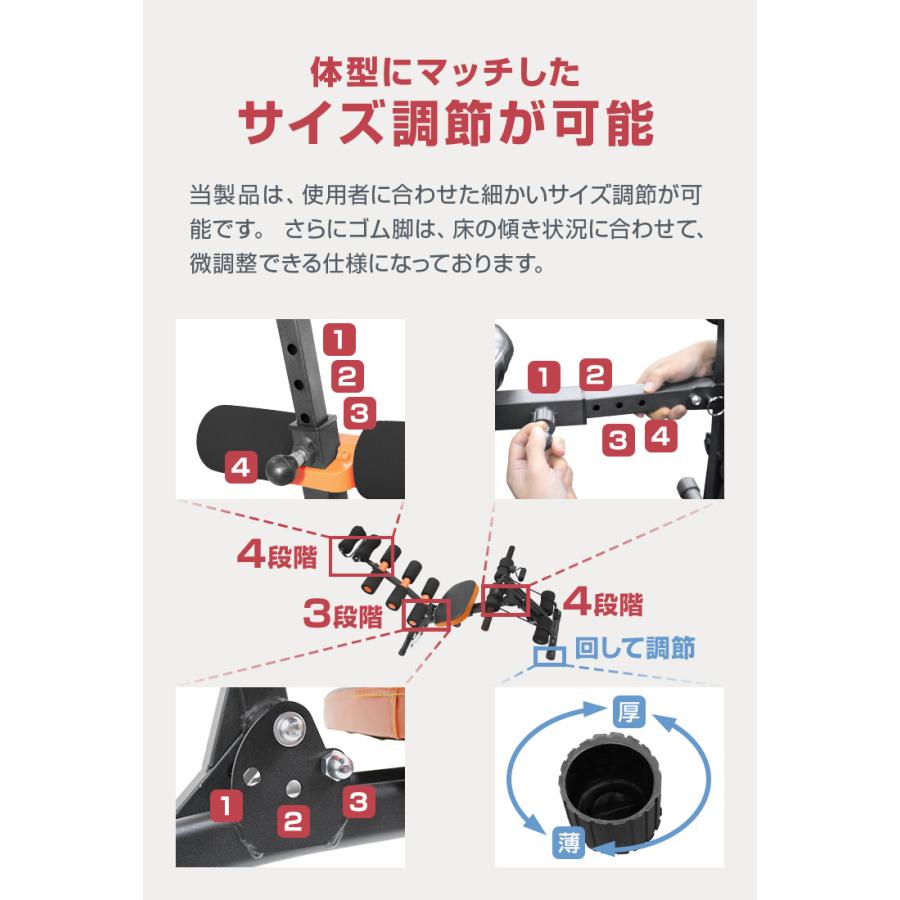 体型にマッチした
サイズ調節が可能

当製品は、使用者に合わせた細かいサイズ調節が可能です。 さらにゴム脚は、床の傾き状況に合わせて、微調整できる仕様になっております。

1
2
3
4

1 2
3 4

4段階
3段階
4段階
回して調節

1
2
3

厚
薄