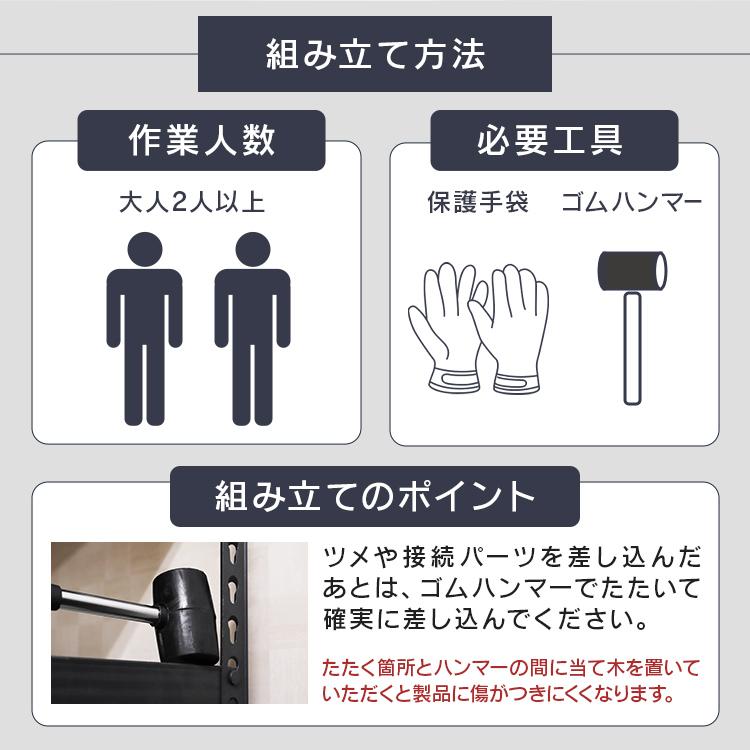 組み立て方法

作業人数

大人2人以上

必要工具

保護手袋　ゴムハンマー

組み立てのポイント

ツメや接続パーツを差し込んだあとは、ゴムハンマーでたたいて確実に差し込んでください。

たたく箇所とハンマーの間に当て木を置いていただくと製品に傷がつきにくくなります。