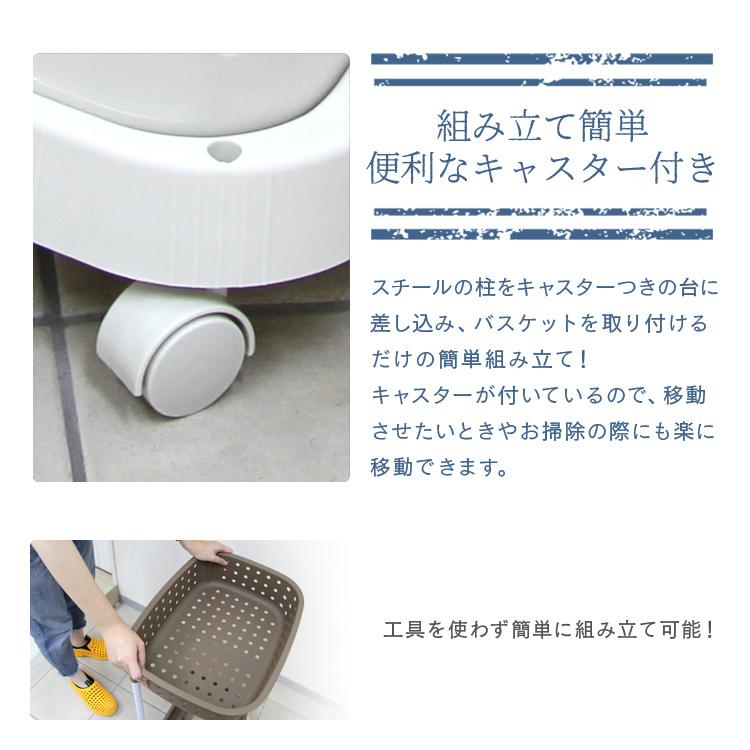 組み立て簡単
便利なキャスター付き

スチールの柱をキャスターつきの台に差し込み、バスケットを取り付けるだけの簡単組み立て！
キャスターが付いているので、移動させたいときやお掃除の際にも楽に移動できます。

工具を使わず簡単に組み立て可能！