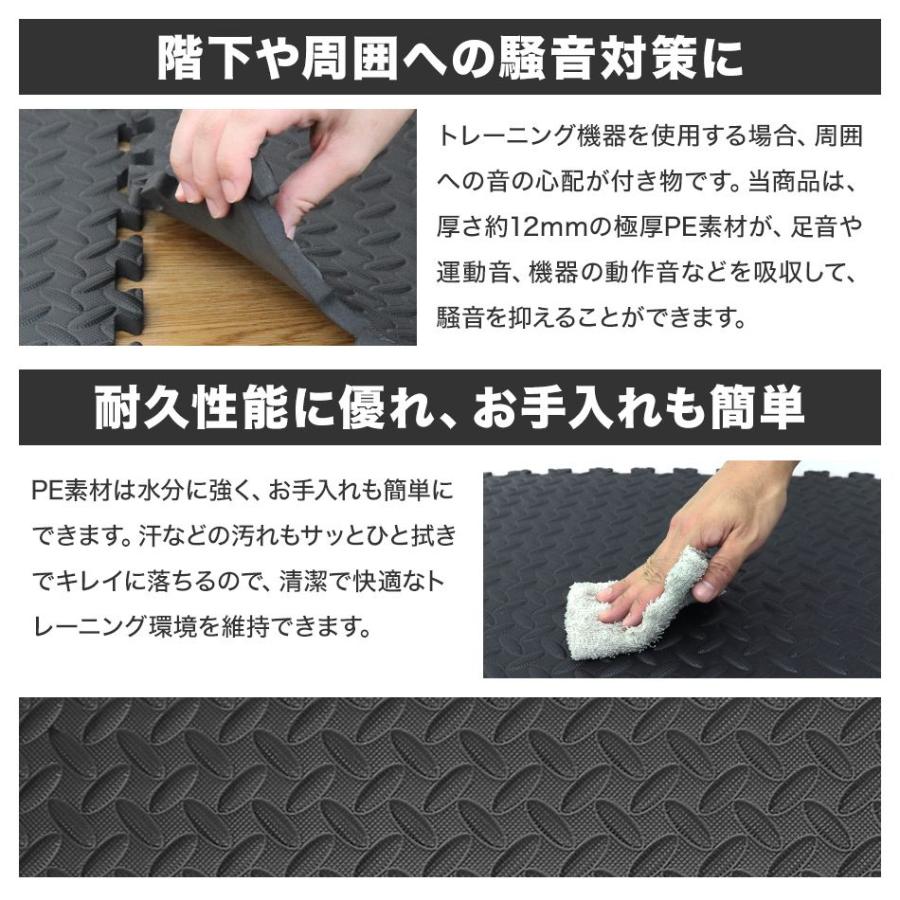 階下や周囲への騒音対策に

トレーニング機器を使用する場合、周囲への音の心配が付き物です。当商品は、厚さ約12mmの極厚PE素材が、足音や運動音、機器の動作音などを吸収して、騒音を抑えることができます。

耐久性能に優れ、お手入れも簡単

PE素材は水分に強く、お手入れも簡単にできます。汗などの汚れもサッとひと拭きでキレイに落ちるので、清潔で快適なトレーニング環境を維持できます。