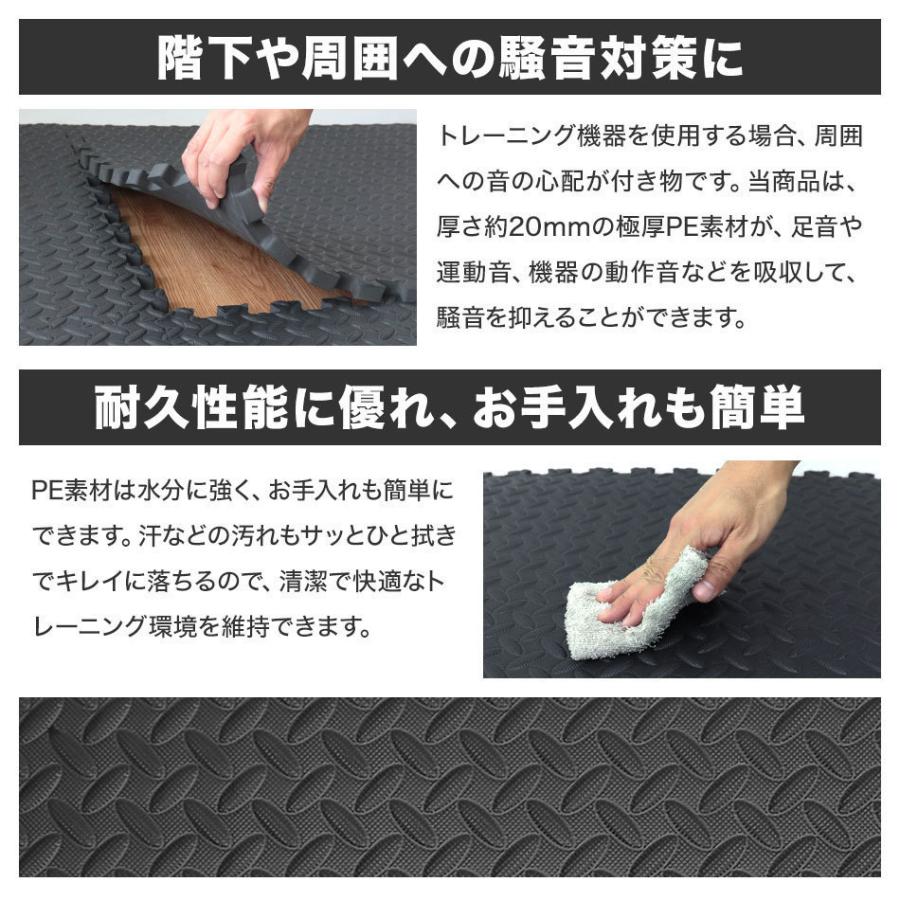 階下や周囲への騒音対策に

トレーニング機器を使用する場合、周囲への音の心配が付き物です。当商品は、厚さ約20mmの極厚PE素材が、足音や運動音、機器の動作音などを吸収して、騒音を抑えることができます。

耐久性能に優れ、お手入れも簡単

PE素材は水分に強く、お手入れも簡単にできます。汗などの汚れもサッとひと拭きでキレイに落ちるので、清潔で快適なトレーニング環境を維持できます。